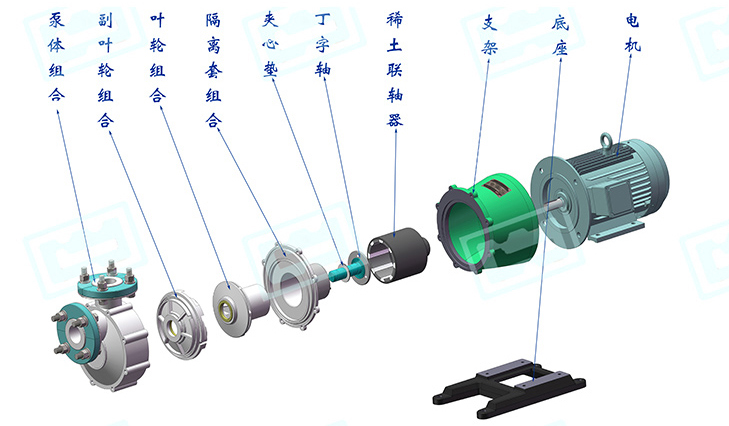 泵体组合

副叶轮组合

叶轮组合

隔离套组合

夹心垫

丁字轴

稀土联轴器

支架

底座

电机